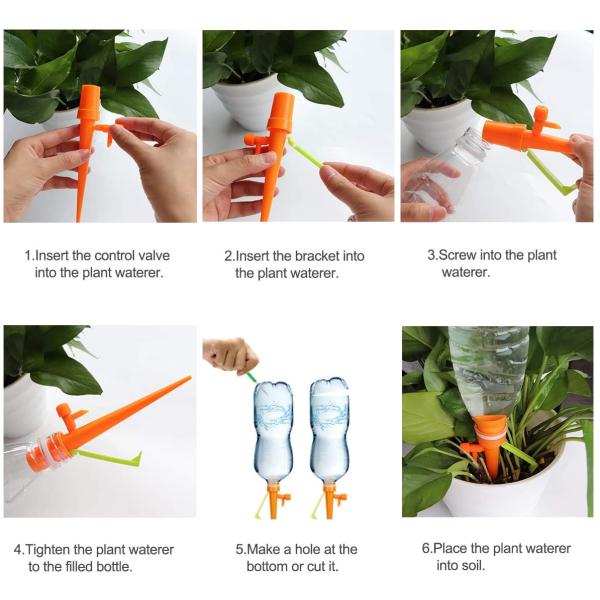 1.Insert the control valve into the plant waterer.

2.Insert the bracket into the plant waterer.

3.Screw into the plant waterer.

4.Tighten the plant waterer to the filled bottle.

5.Make a hole at the bottom or cut it.

6.Place the plant waterer into soil.