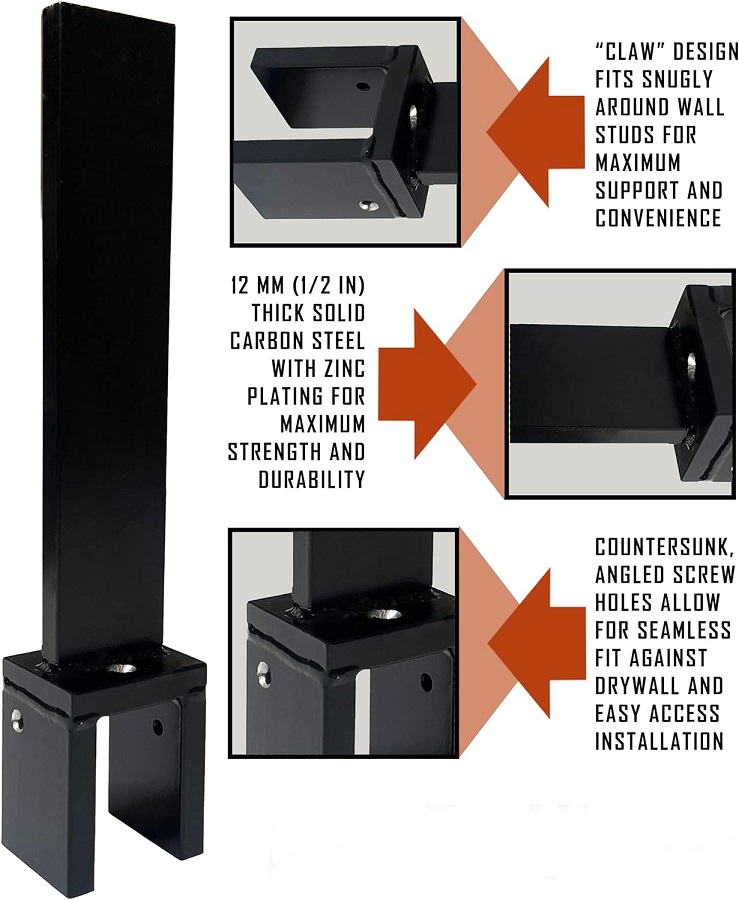 "CLAW" DESIGN FITS SNUGLY AROUND WALL STUDS FOR MAXIMUM SUPPORT AND CONVENIENCE

12 MM (1/2 IN) THICK SOLID CARBON STEEL WITH ZINC PLATING FOR MAXIMUM STRENGTH AND DURABILITY

COUNTERSUNK, ANGLED SCREW HOLES ALLOW FOR SEAMLESS FIT AGAINST DRYWALL AND EASY ACCESS INSTALLATION